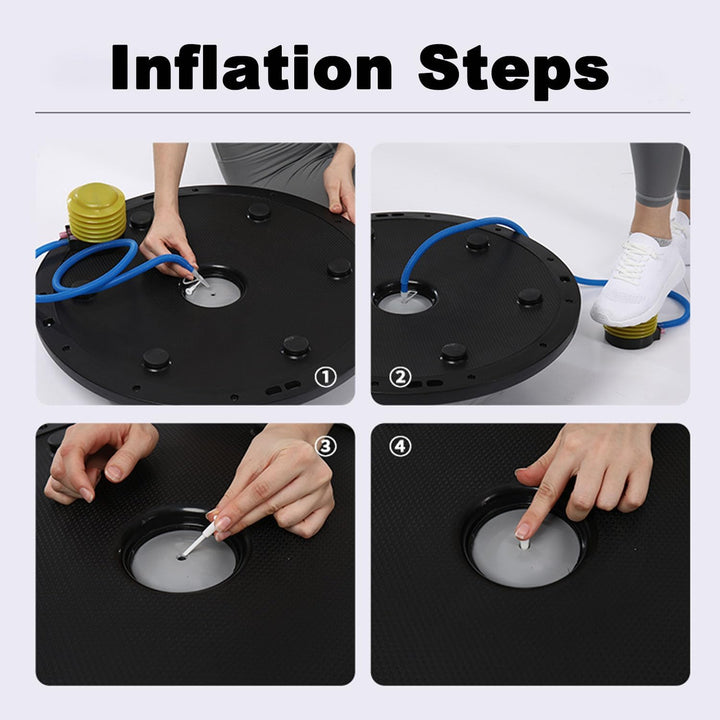 Inflation Steps

①

②

③

④