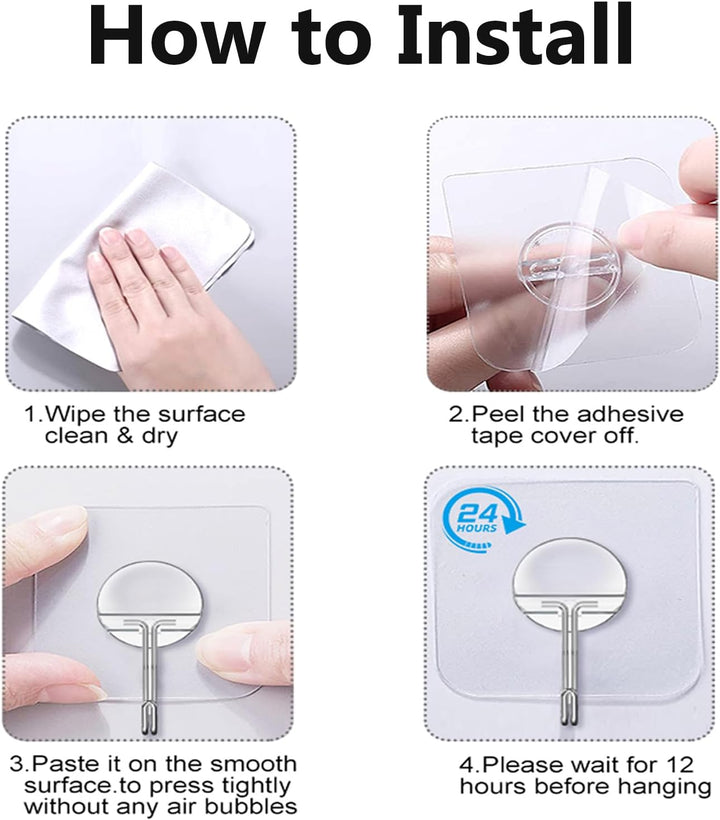 How to Install

1.Wipe the surface clean & dry

2.Peel the adhesive tape cover off.

3.Paste it on the smooth surface.to press tightly without any air bubbles

24 HOURS

4.Please wait for 12 hours before hanging