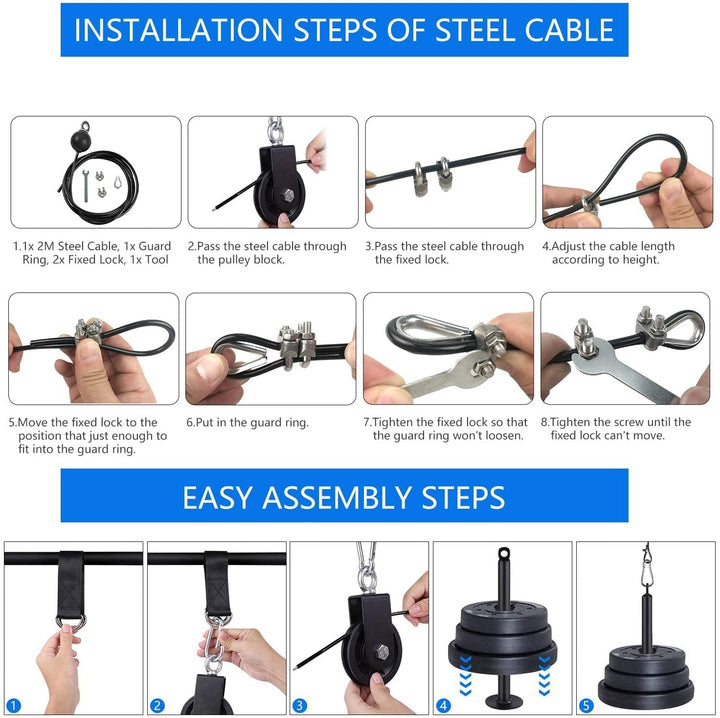 INSTALLATION STEPS OF STEEL CABLE

1.1x 2M Steel Cable, 1x Guard Ring, 2x Fixed Lock, 1x Tool

2.Pass the steel cable through the pulley block.

3.Pass the steel cable through the fixed lock.

4.Adjust the cable length according to height.

5.Move the fixed lock to the position that just enough to fit into the guard ring.

6.Put in the guard ring.

7.Tighten the fixed lock so that the guard ring won't loosen.

8.Tighten the screw until the fixed lock can't move.

EASY ASSEMBLY STEPS

1

2

3

4

5